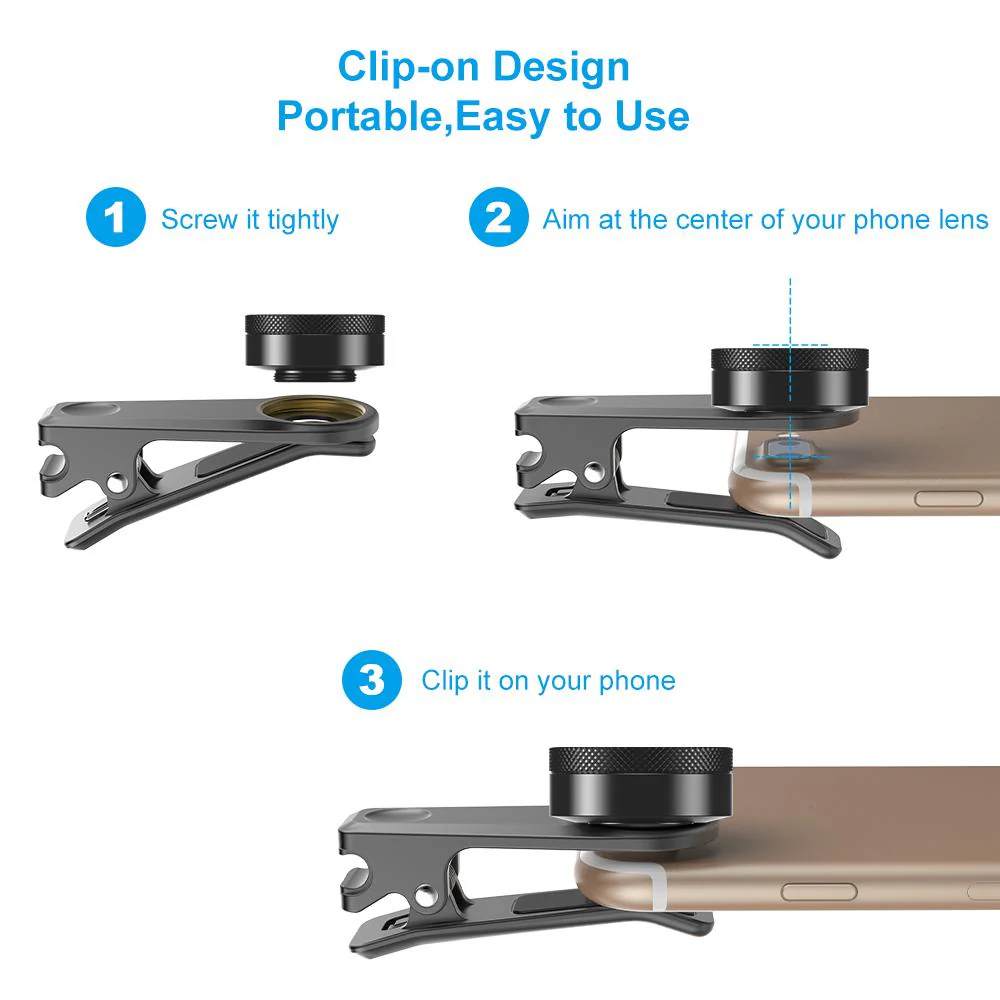 Clip-on Design
Portable,Easy to Use

1 Screw it tightly

2 Aim at the center of your phone lens

3 Clip it on your phone